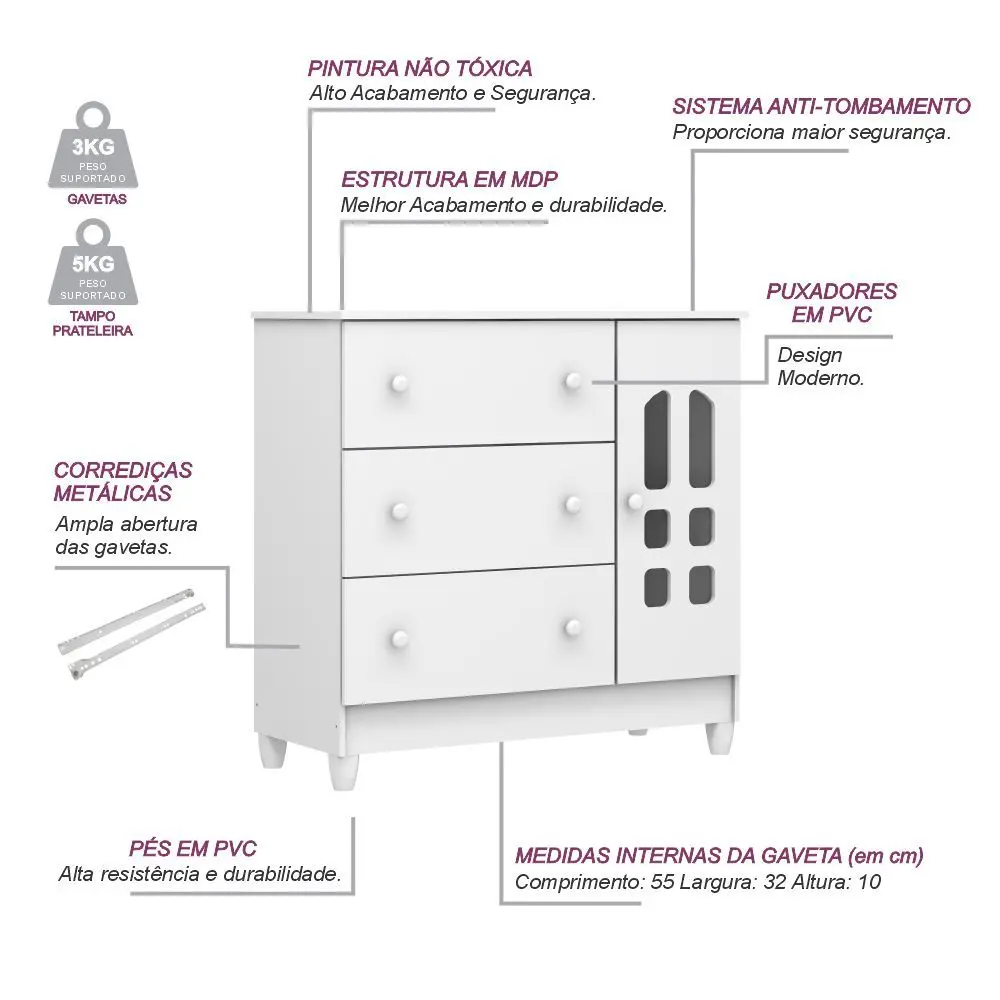 3KG
PESO SUPORTADO
GAVETAS

5KG
PESO SUPORTADO
TAMPO PRATELEIRA

PINTURA NÃO TÓXICA
Alto Acabamento e Segurança.

SISTEMA ANTI-TOMBAMENTO
Proporciona maior segurança.

ESTRUTURA EM MDP
Melhor Acabamento e durabilidade.

PUXADORES EM PVC
Design Moderno.

CORREDIÇAS METÁLICAS
Ampla abertura das gavetas.

PÉS EM PVC
Alta resistência e durabilidade.

MEDIDAS INTERNAS DA GAVETA (em cm)
Comprimento: 55 Largura: 32 Altura: 10